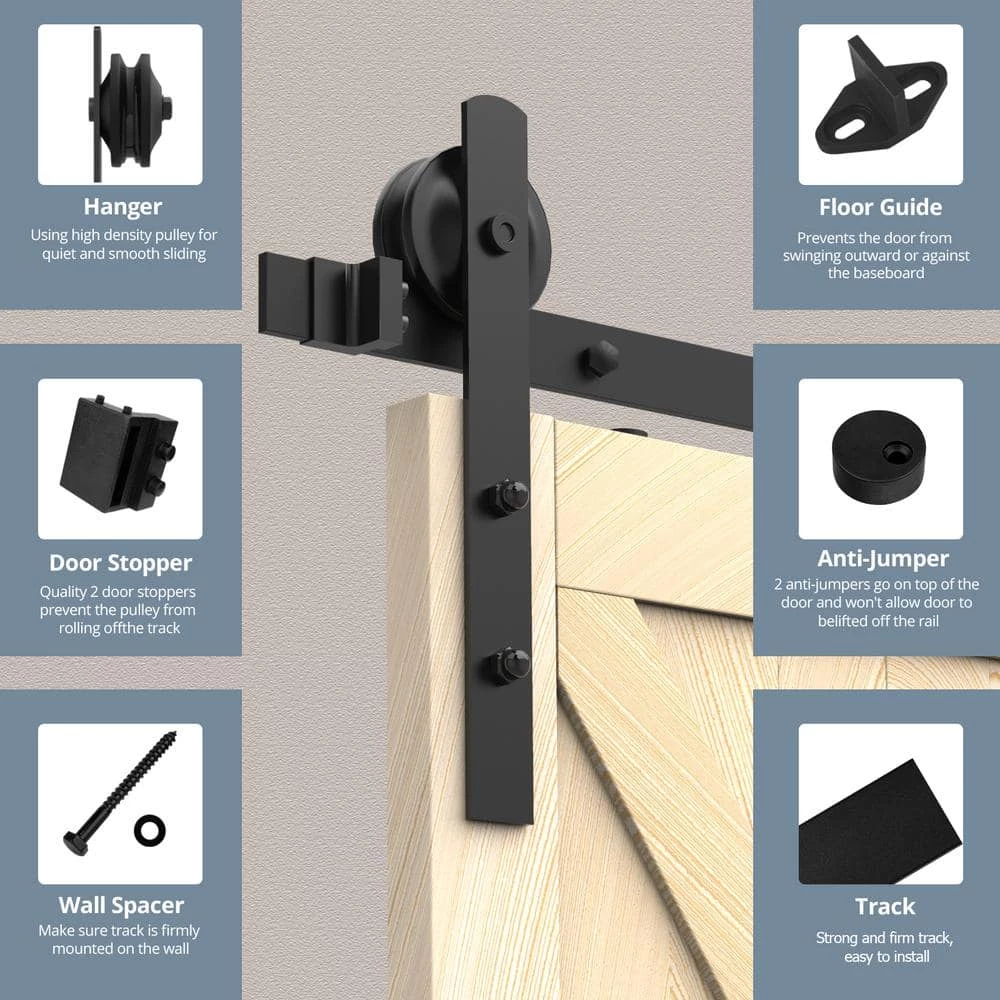 Hanger
Using high density pulley for quiet and smooth sliding

Door Stopper
Quality 2 door stoppers prevent the pulley from rolling offthe track

Wall Spacer
Make sure track is firmly mounted on the wall

Floor Guide
Prevents the door from swinging outward or against the baseboard

Anti-Jumper
2 anti-jumpers go on top of the door and won't allow door to belifted off the rail

Track
Strong and firm track, easy to install