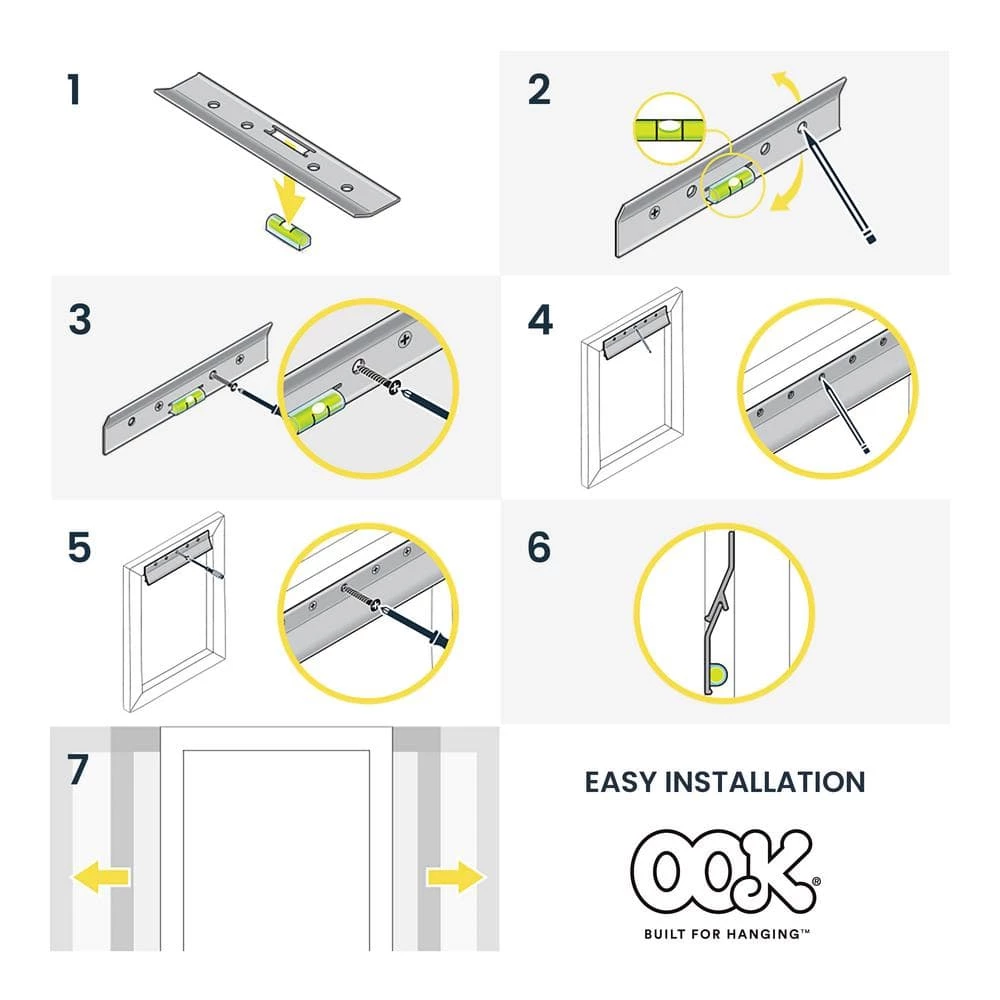 1

2

3

4

5

6

7

EASY INSTALLATION

OOK®

BUILT FOR HANGING™