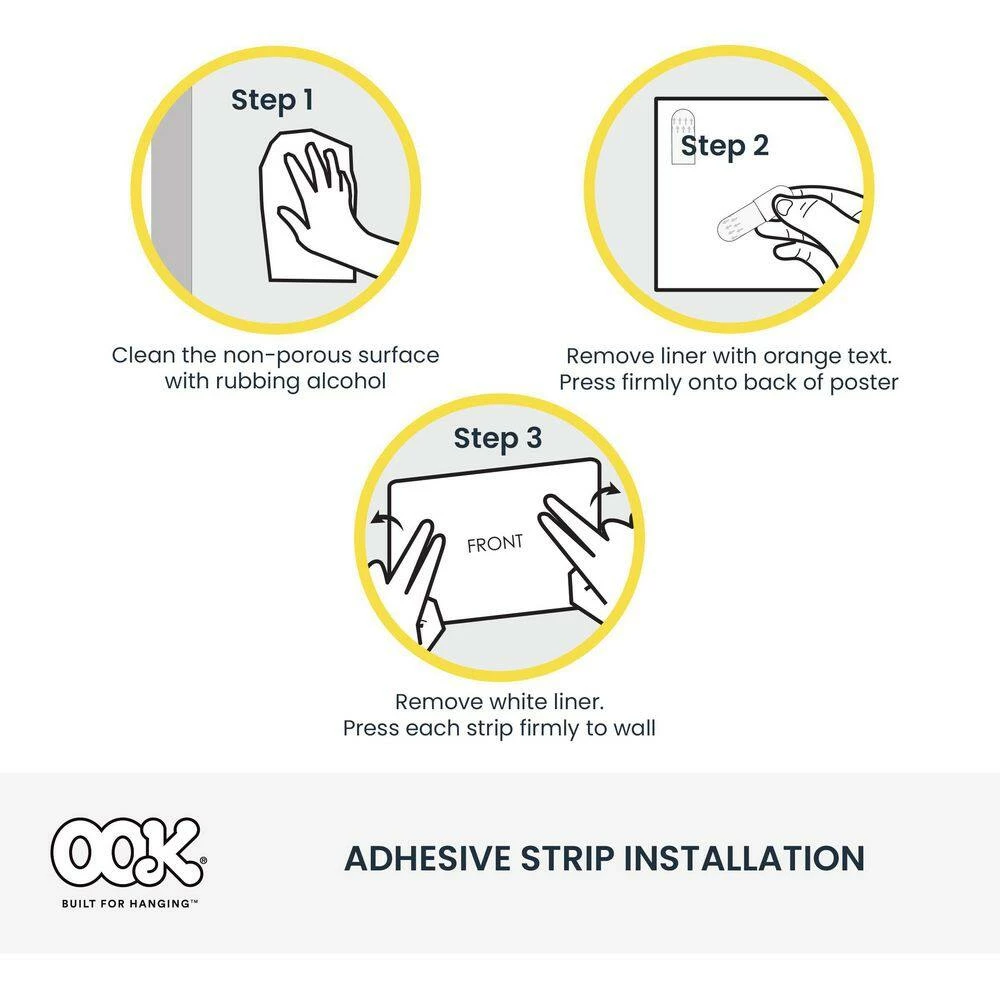 Step 1

Clean the non-porous surface with rubbing alcohol

Step 2

Remove liner with orange text. Press firmly onto back of poster

Step 3

FRONT

Remove white liner. Press each strip firmly to wall

OOK®
BUILT FOR HANGING™

ADHESIVE STRIP INSTALLATION