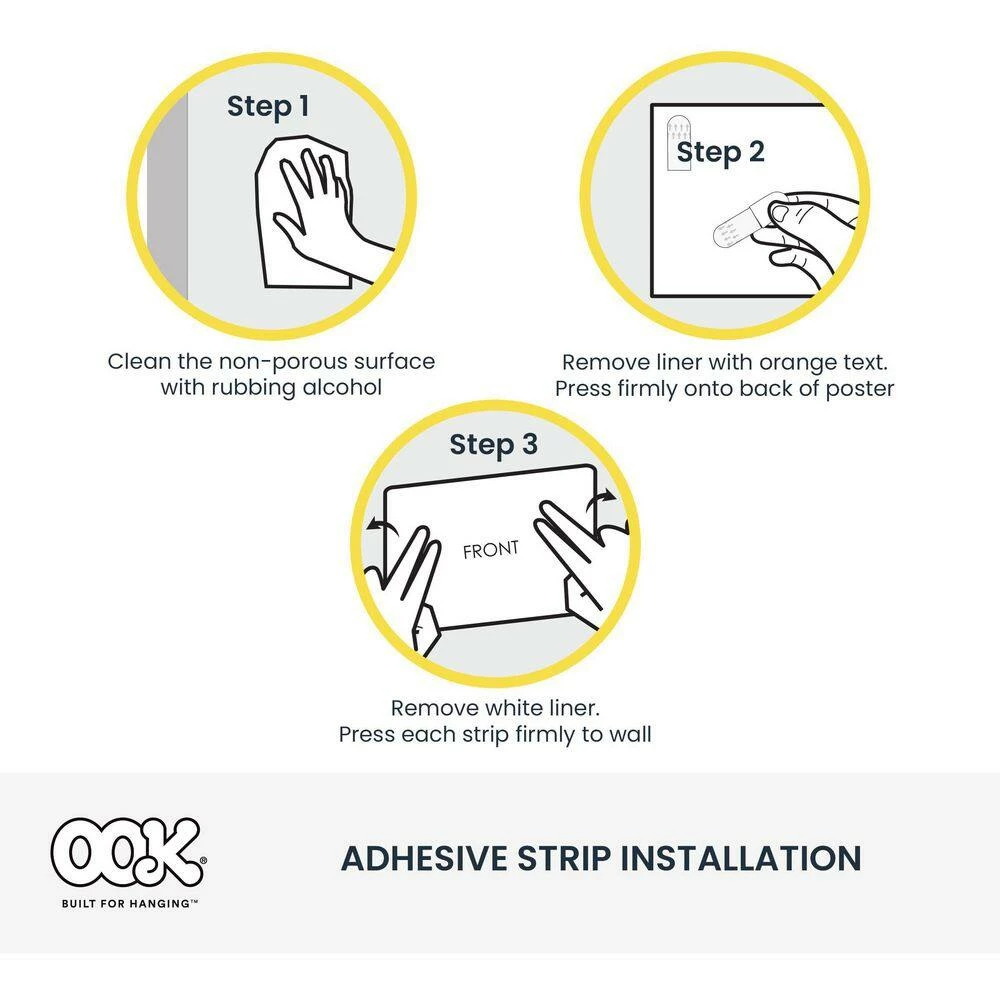 Step 1

Clean the non-porous surface with rubbing alcohol

Step 2

Remove liner with orange text. Press firmly onto back of poster

Step 3

FRONT

Remove white liner. Press each strip firmly to wall

OOK®
BUILT FOR HANGING™

ADHESIVE STRIP INSTALLATION