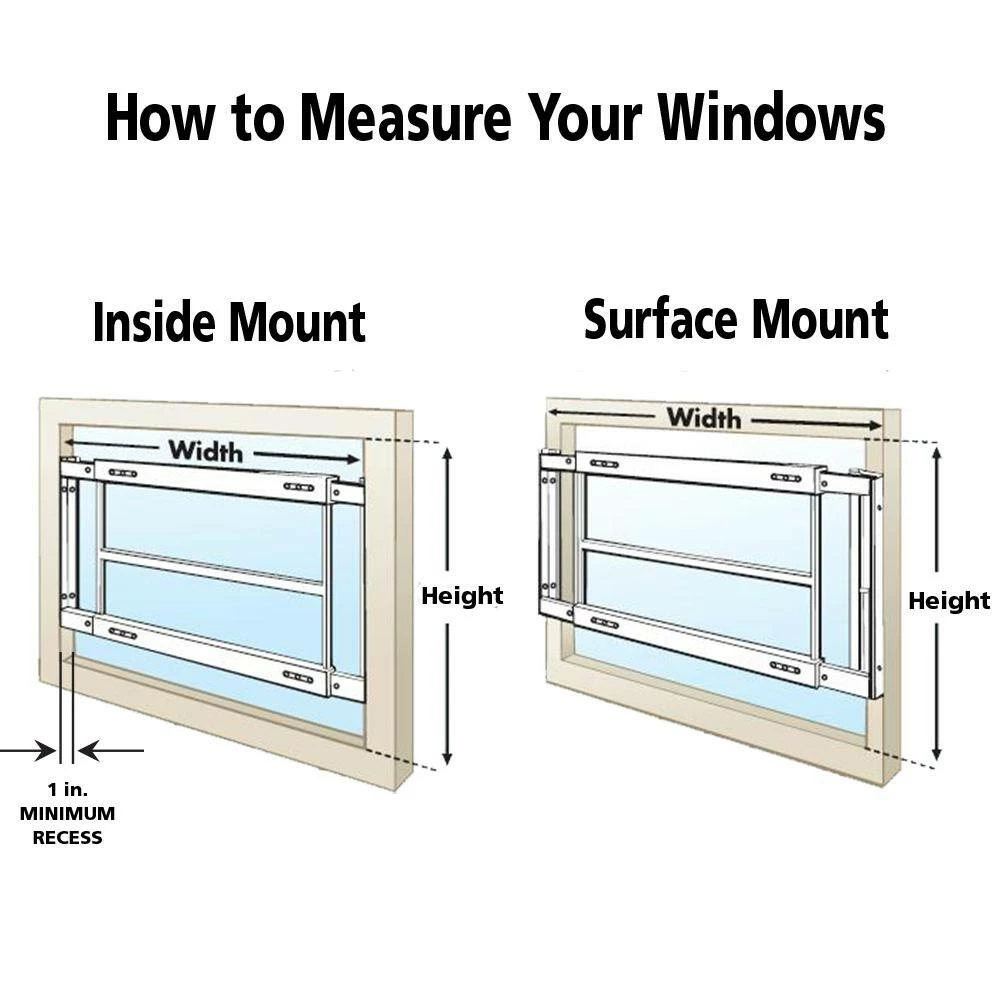 How to Measure Your Windows

Inside Mount

Width

Height

1 in.
MINIMUM
RECESS

Surface Mount

Width

Height