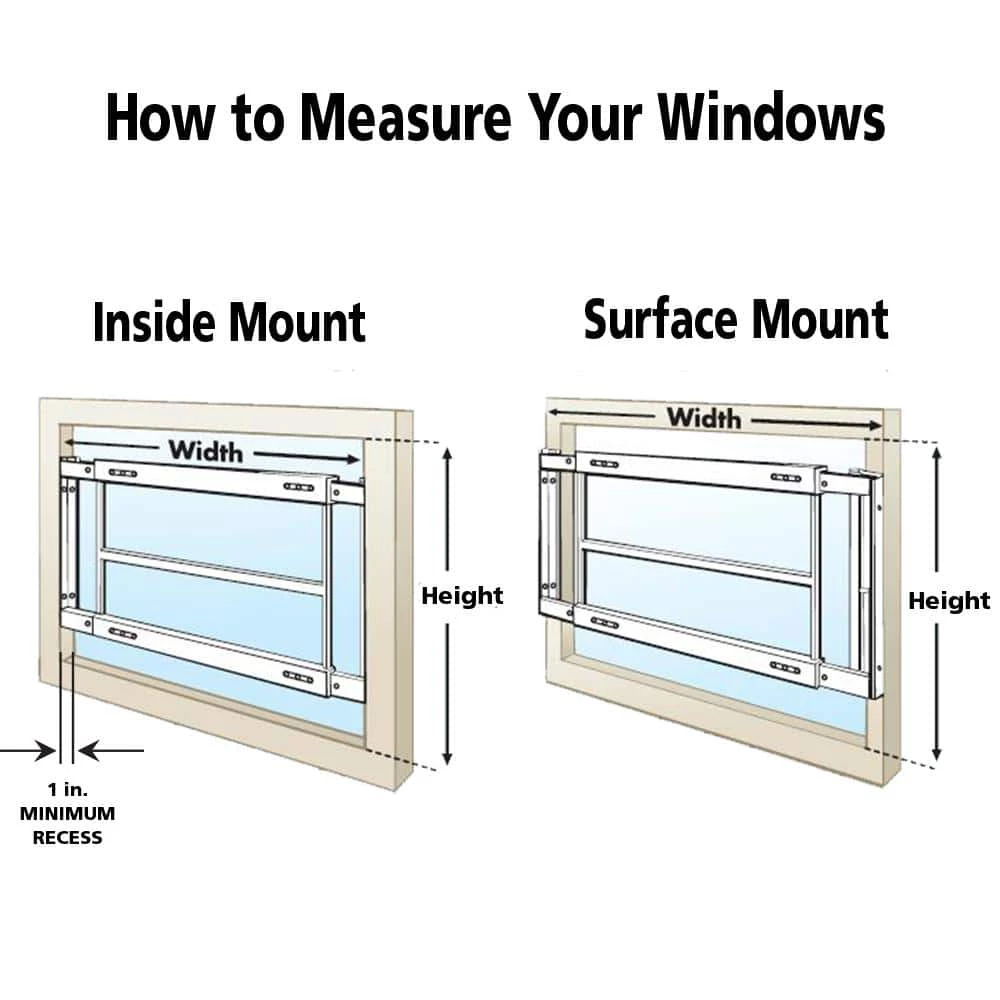 How to Measure Your Windows

Inside Mount

Width

Height

1 in.
MINIMUM
RECESS

Surface Mount

Width

Height