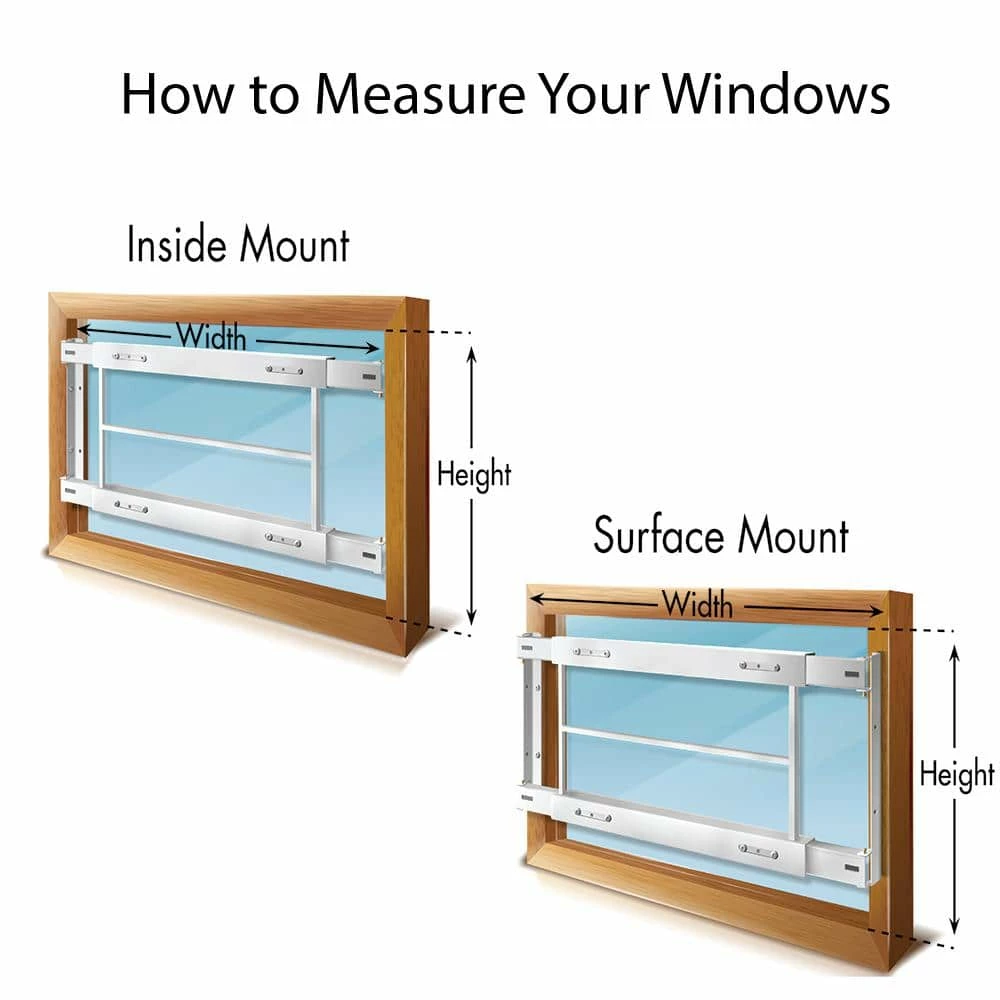 How to Measure Your Windows

Inside Mount

Width

Height

Surface Mount

Width

Height