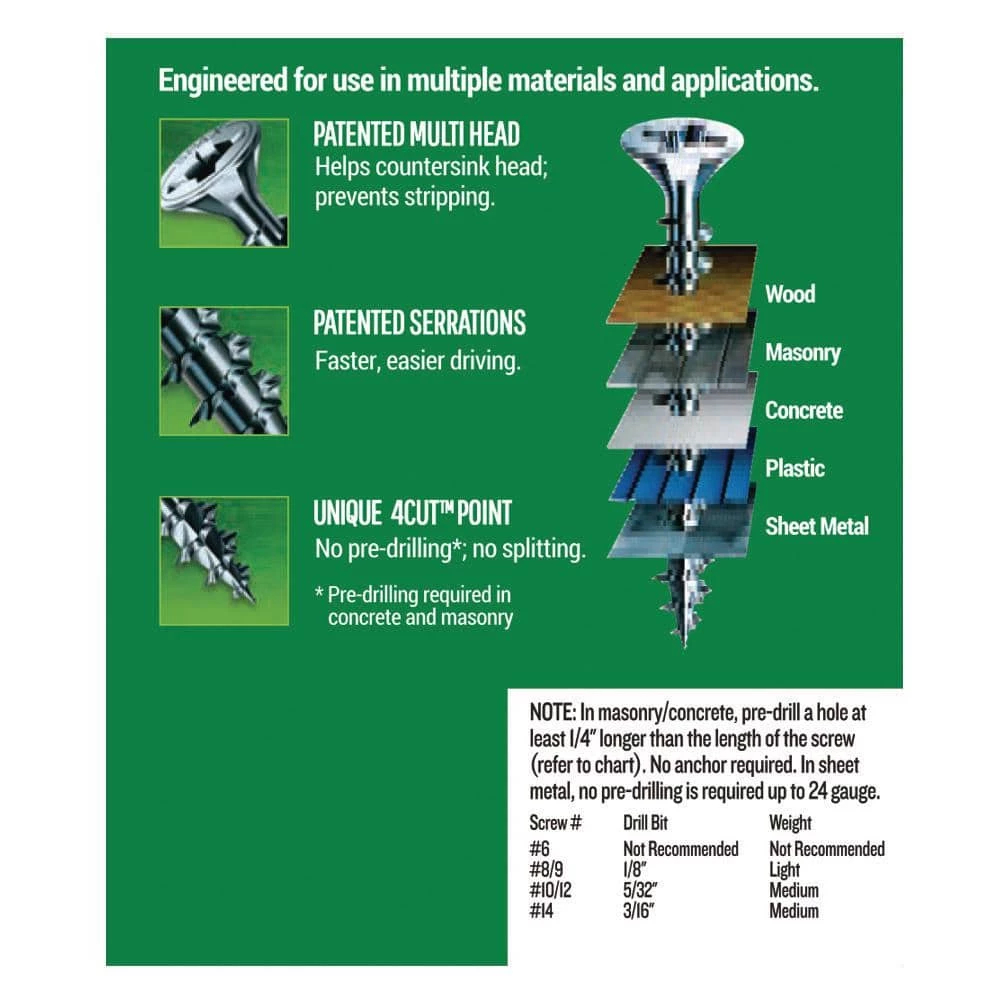 Engineered for use in multiple materials and applications.

PATENTED MULTI HEAD
Helps countersink head; prevents stripping.

PATENTED SERRATIONS
Faster, easier driving.

UNIQUE 4CUT™ POINT
No pre-drilling*; no splitting.

* Pre-drilling required in concrete and masonry

Wood
Masonry
Concrete
Plastic
Sheet Metal

NOTE: In masonry/concrete, pre-drill a hole at least 1/4" longer than the length of the screw (refer to chart). No anchor required. In sheet metal, no pre-drilling is required up to 24 gauge.

| Screw # | Drill Bit | Weight |
|---|---|---|
| #6 | Not Recommended | Not Recommended |
| #8/9 | 1/8" | Light |
| #10/12 | 5/32" | Medium |
| #14 | 3/16" | Medium |